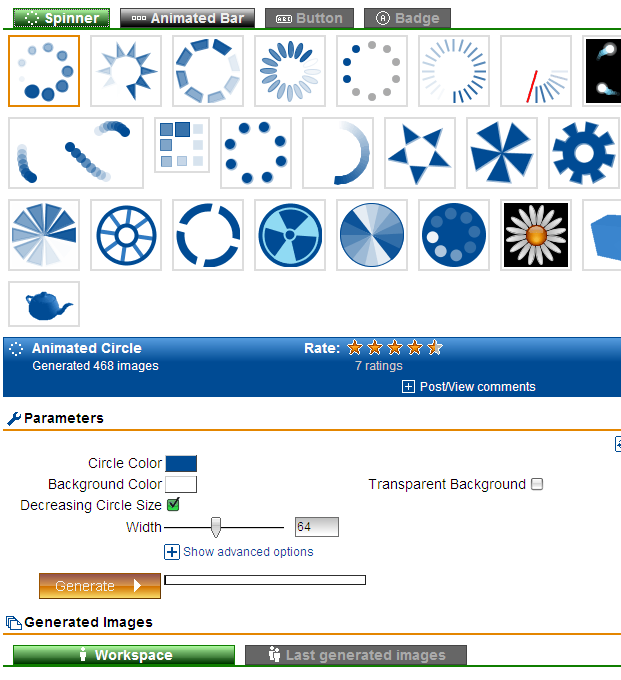 Spinner
Animated Bar
Button
Badge

Animated Circle
Generated 468 images
Rate:
7 ratings
Post/View comments

Parameters

Circle Color
Background Color
Transparent Background
Decreasing Circle Size
Width
64
Show advanced options

Generate

Generated Images

Workspace
Last generated images